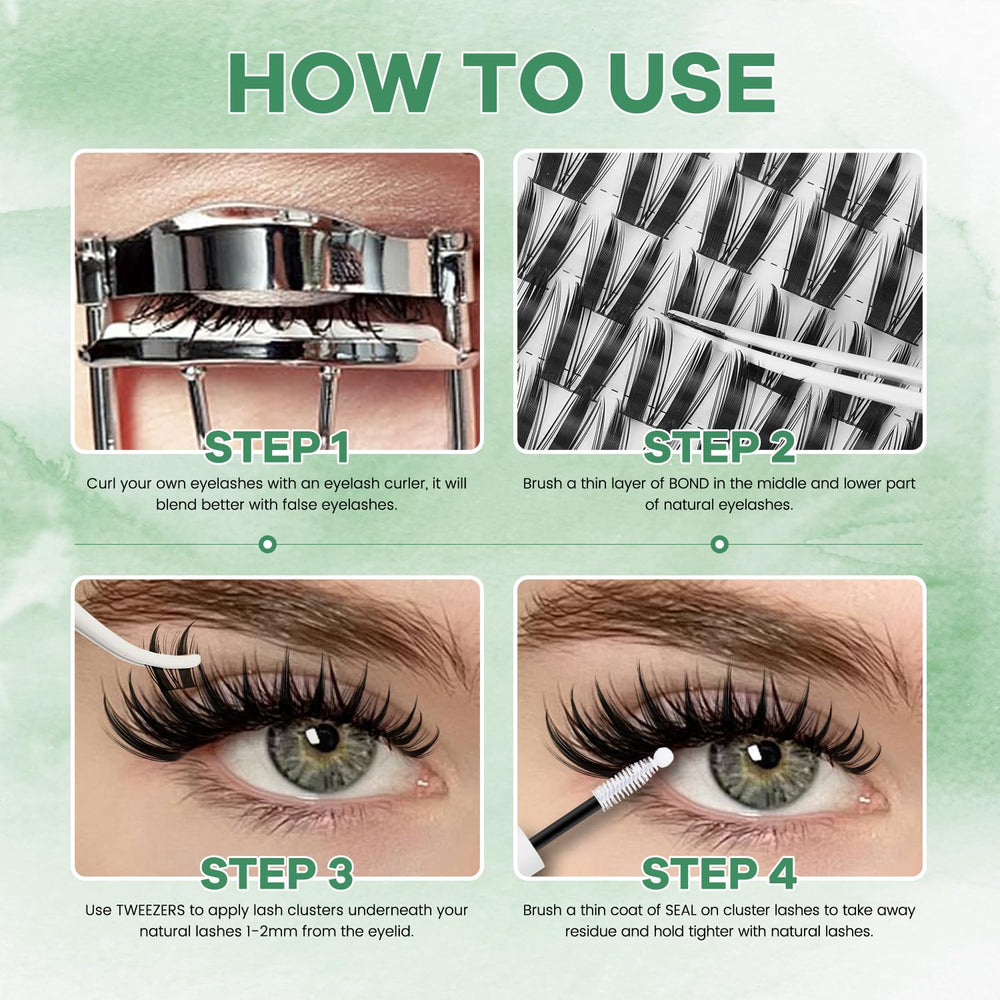 HOW TO USE

STEP 1

Curl your own eyelashes with an eyelash curler, it will blend better with false eyelashes.

STEP 2

Brush a thin layer of BOND in the middle and lower part of natural eyelashes.

STEP 3

Use TWEEZERS to apply lash clusters underneath your natural lashes 1-2mm from the eyelid.

STEP 4

Brush a thin coat of SEAL on cluster lashes to take away residue and hold tighter with natural lashes.